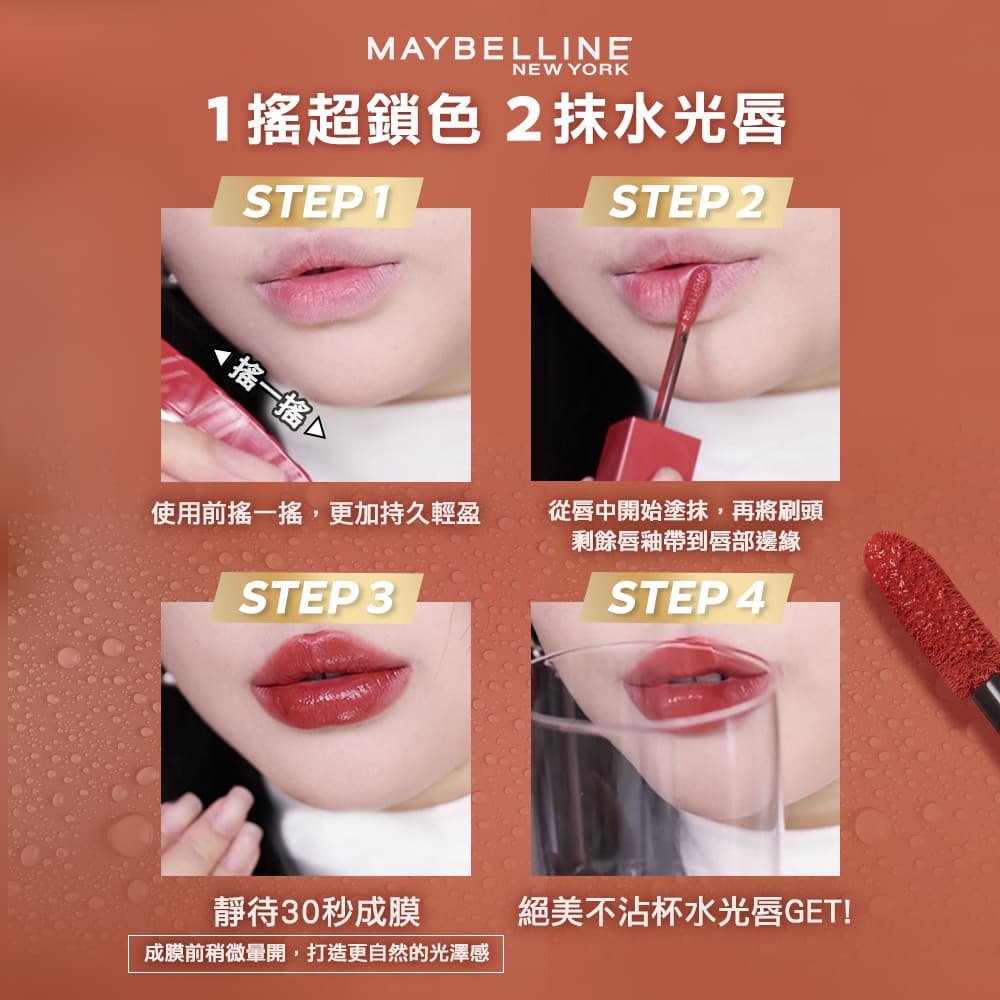 MAYBELLINE
NEW YORK

1搖超鎖色 2抹水光唇

STEP 1

◀搖一搖▶

使用前搖一搖，更加持久輕盈

STEP 2

從唇中開始塗抹，再將刷頭剩餘唇釉帶到唇部邊緣

STEP 3

靜待30秒成膜

成膜前稍微暈開，打造更自然的光澤感

STEP 4

絕美不沾杯水光唇GET!